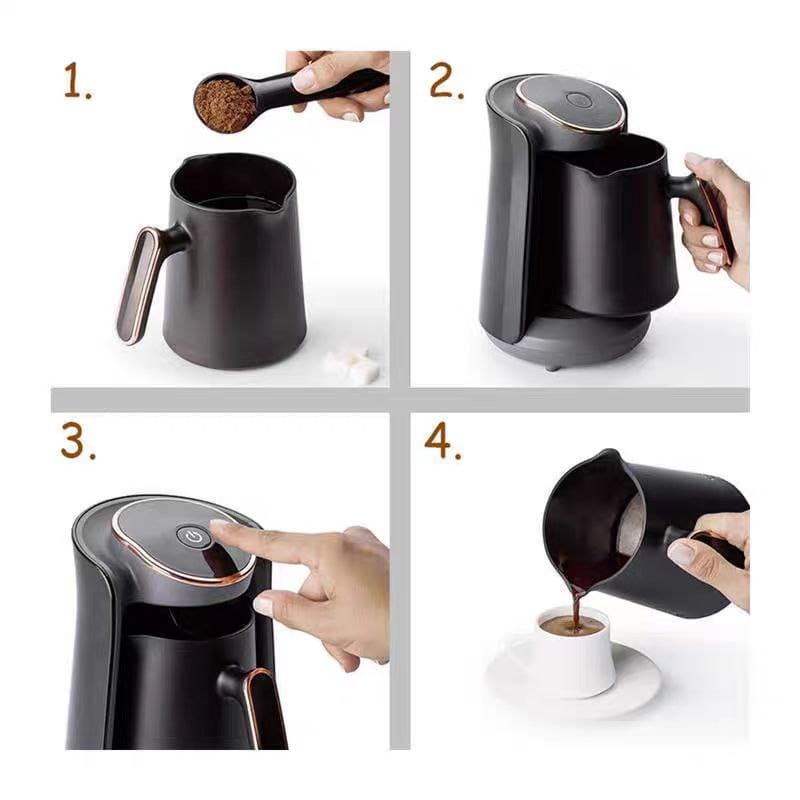 1.

2.

3.

4.